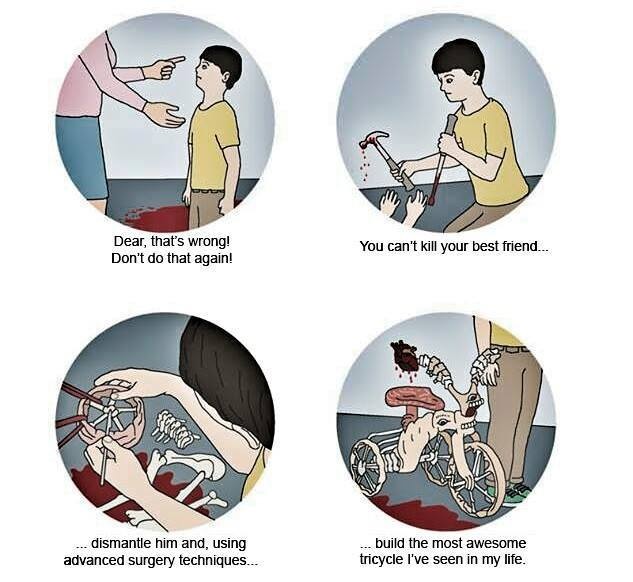 Dear, that's wrong!
Don't do that again!

You can't kill your best friend...

... dismantle him and, using advanced surgery techniques...

... build the most awesome tricycle I've seen in my life.